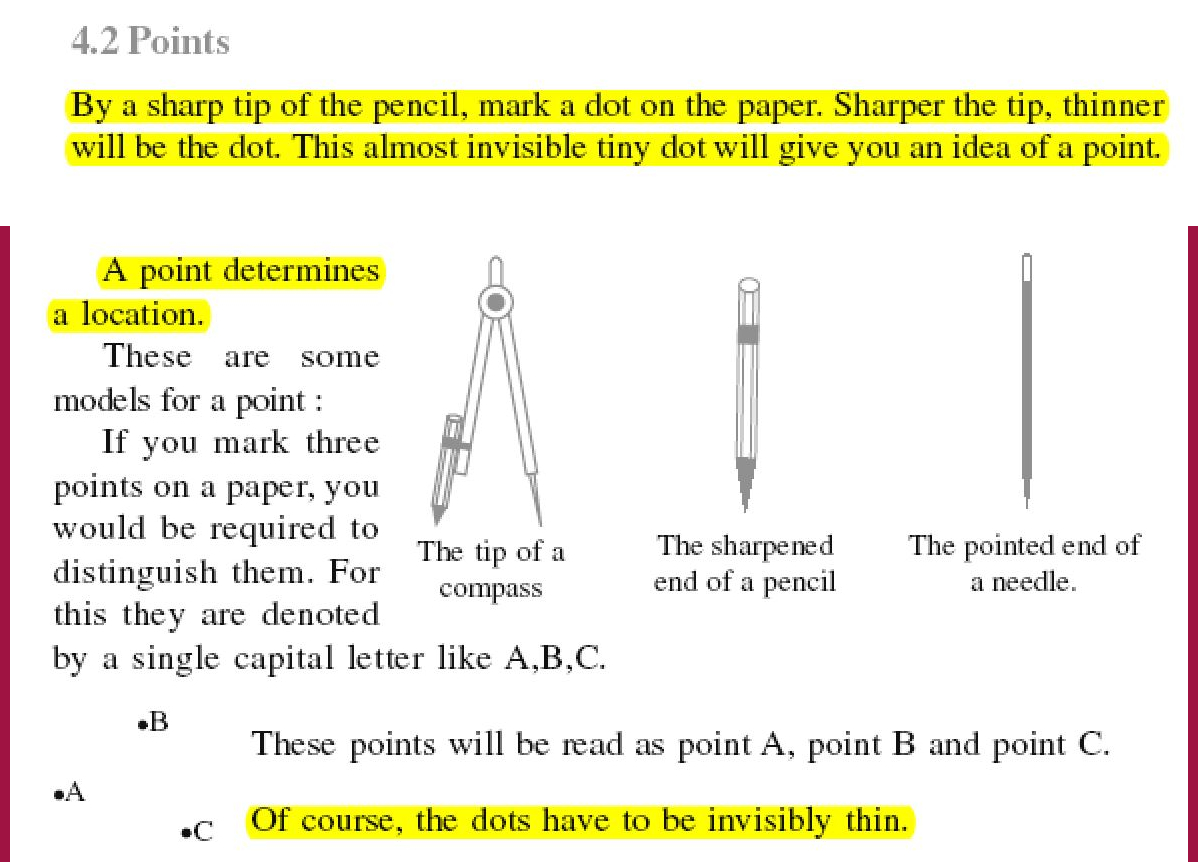 4.2 Points

By a sharp tip of the pencil, mark a dot on the paper. Sharper the tip, thinner will be the dot. This almost invisible tiny dot will give you an idea of a point.

A point determines a location.

These are some models for a point :

If you mark three points on a paper, you would be required to distinguish them. For this they are denoted by a single capital letter like A,B,C.

The tip of a compass

The sharpened end of a pencil

The pointed end of a needle.

•B

•A

•C

These points will be read as point A, point B and point C.

Of course, the dots have to be invisibly thin.